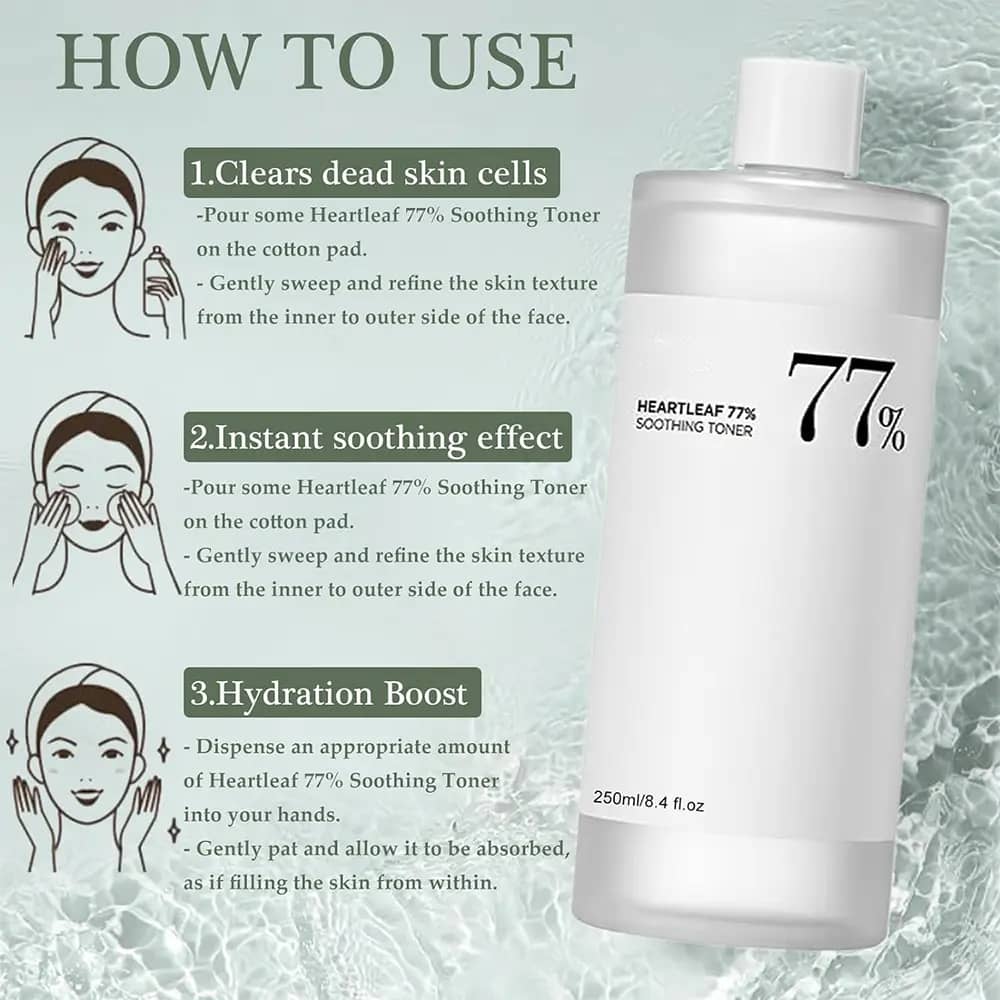 HOW TO USE

1.Clears dead skin cells

-Pour some Heartleaf 77% Soothing Toner on the cotton pad.
- Gently sweep and refine the skin texture from the inner to outer side of the face.

2.Instant soothing effect

-Pour some Heartleaf 77% Soothing Toner on the cotton pad.
- Gently sweep and refine the skin texture from the inner to outer side of the face.

3.Hydration Boost

- Dispense an appropriate amount of Heartleaf 77% Soothing Toner into your hands.
- Gently pat and allow it to be absorbed, as if filling the skin from within.

HEARTLEAF 77%
SOOTHING TONER

77%

250ml/8.4 fl.oz